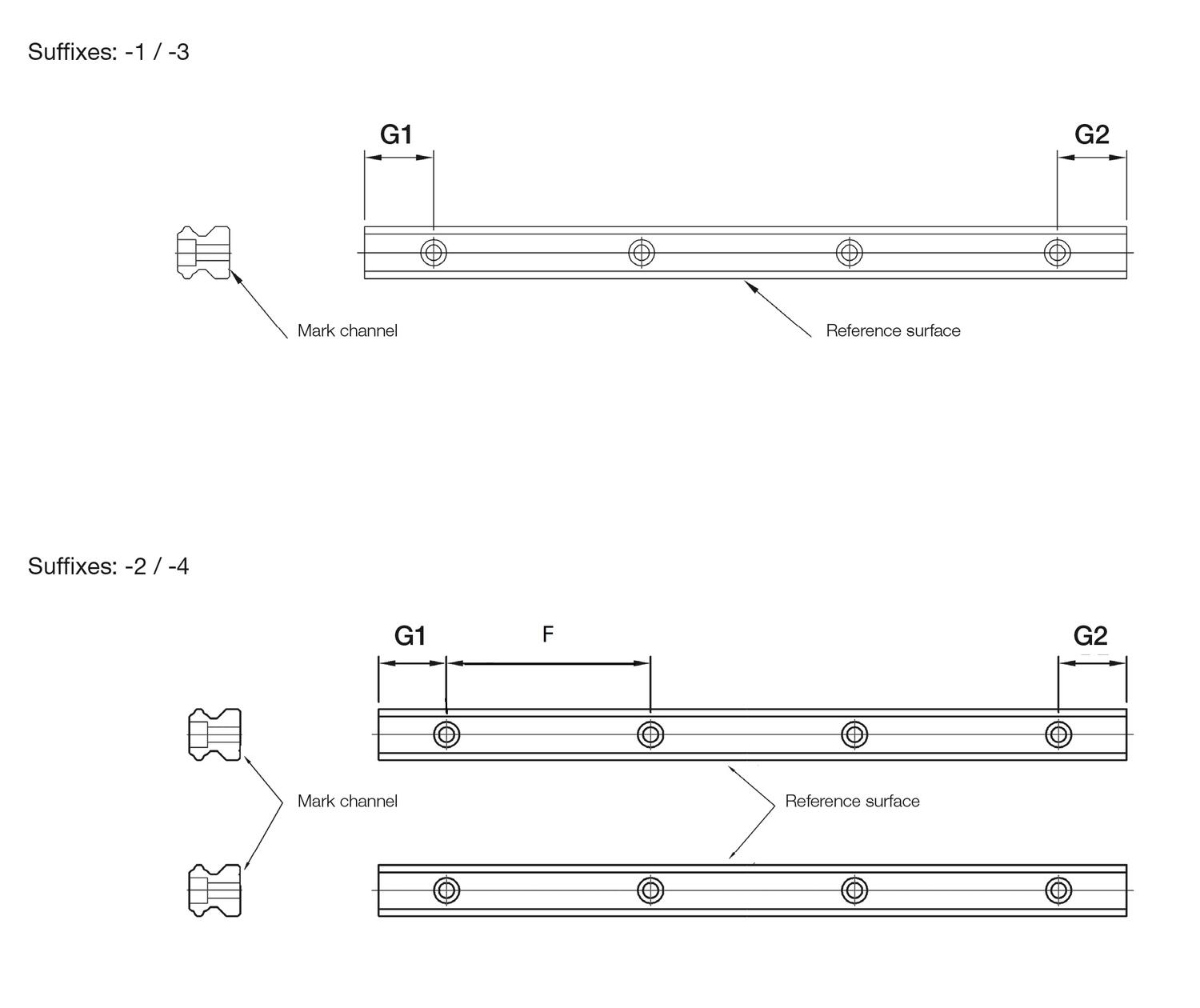 Suffixes: -1 / -3

G1

G2

Mark channel

Reference surface

Suffixes: -2 / -4

G1

F

G2

Mark channel

Reference surface